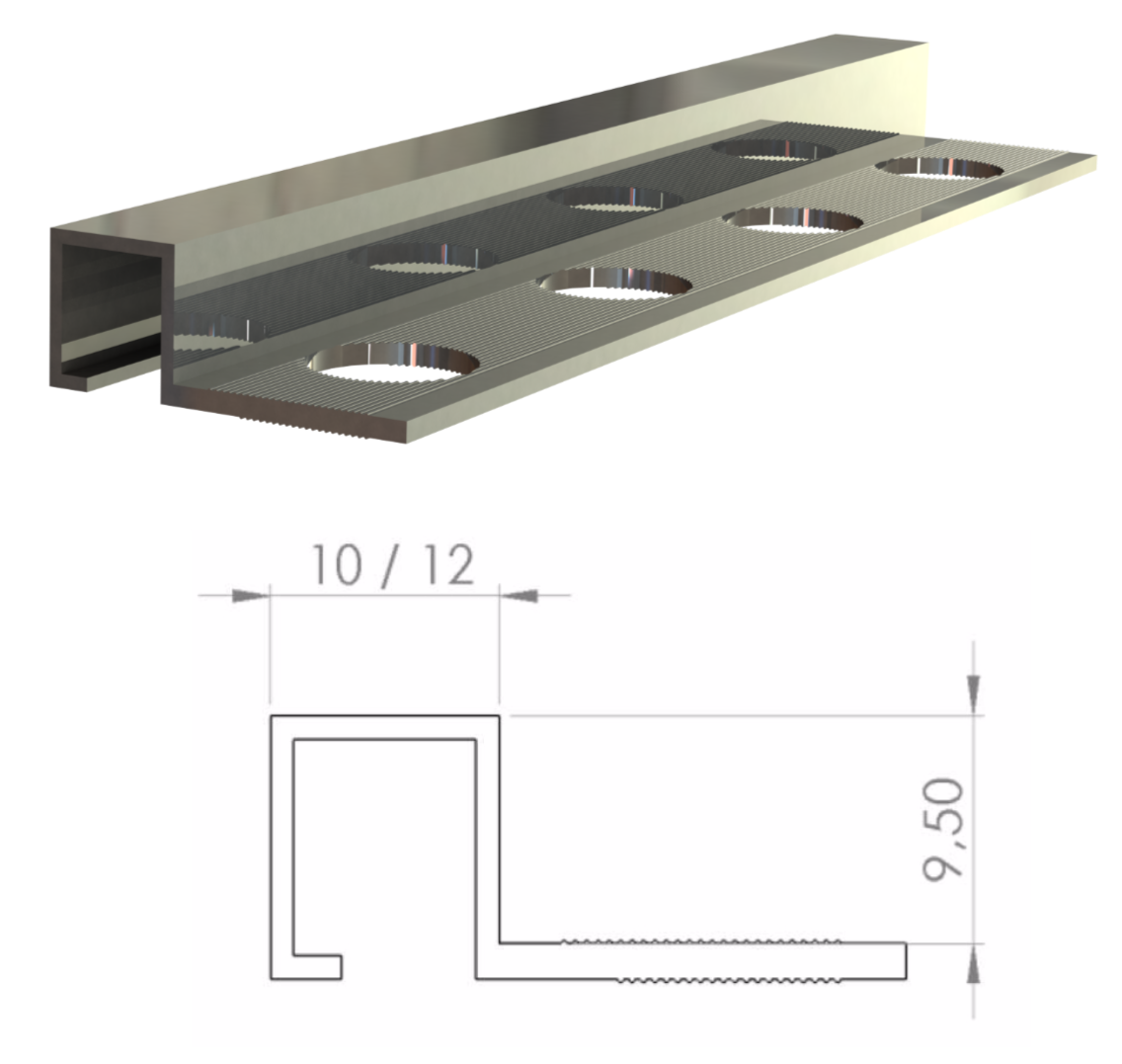 10 / 12

9,50